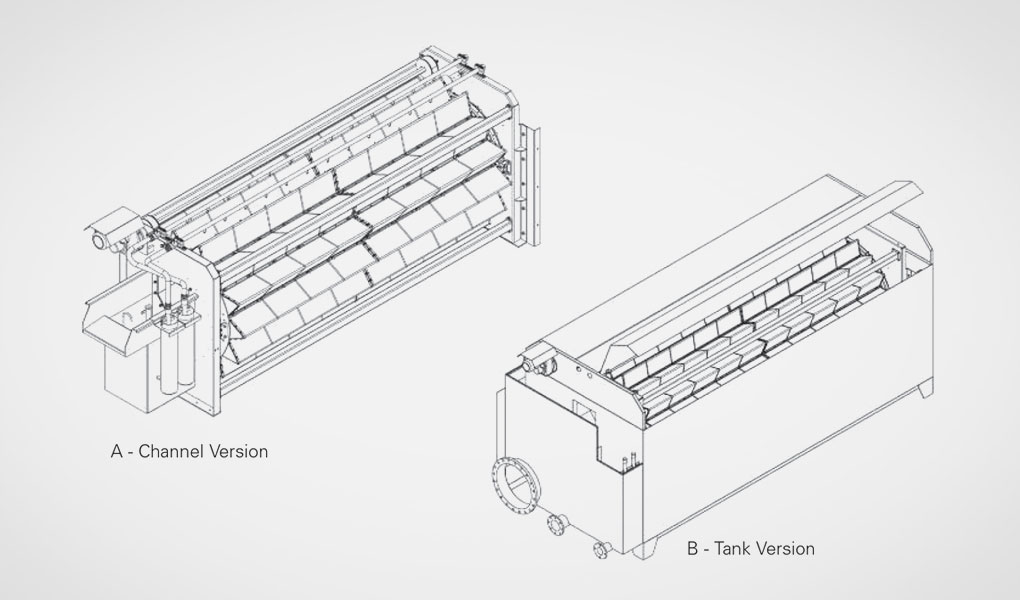 A - Channel Version

B - Tank Version