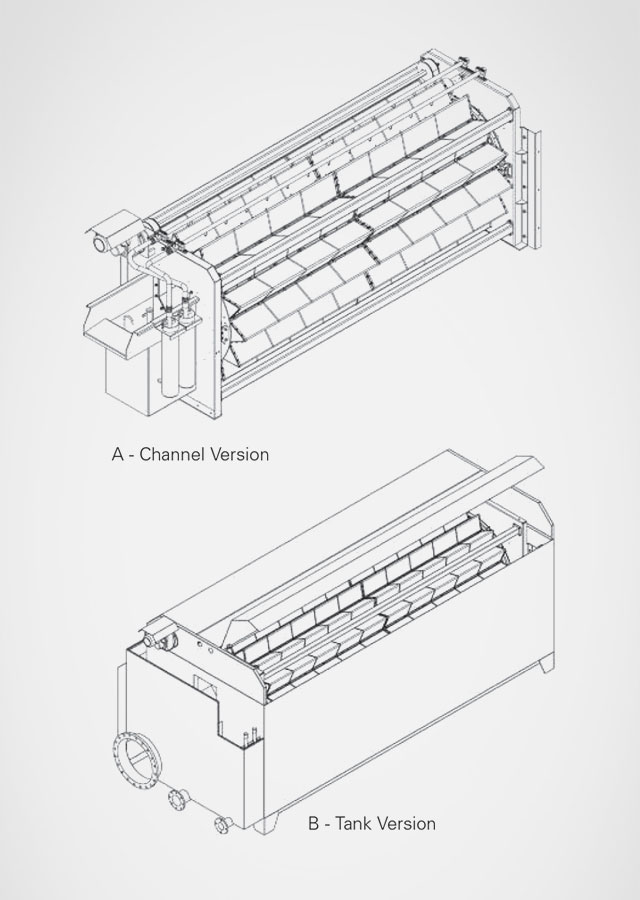 A - Channel Version

B - Tank Version