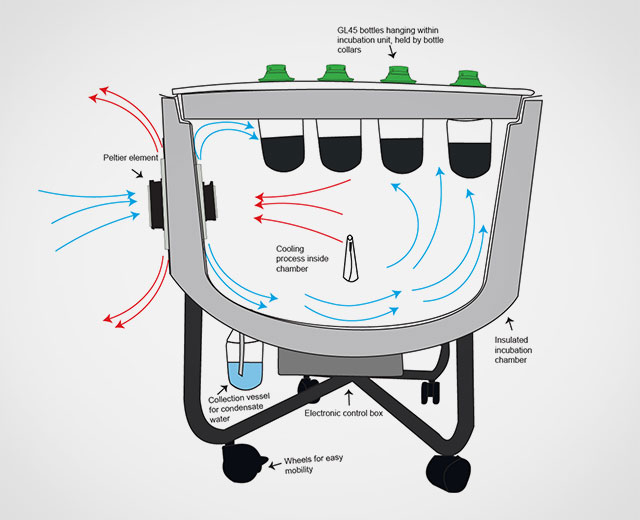 GL45 bottles hanging within incubation unit, held by bottle collars

Peltier element

Cooling process inside chamber

Insulated incubation chamber

Collection vessel for condensate water

Electronic control box

Wheels for easy mobility